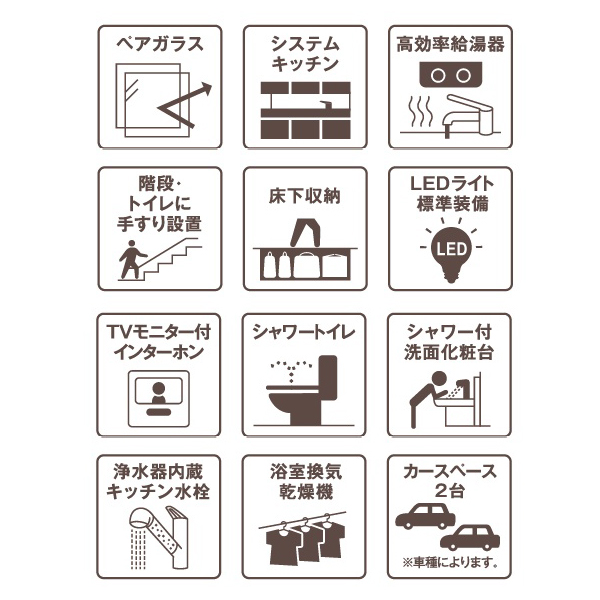 ペアガラス

システムキッチン

高効率給湯器

階段・トイレに手すり設置

床下収納

LEDライト標準装備

LED

TVモニター付インターホン

シャワートイレ

シャワー付洗面化粧台

浄水器内蔵キッチン水栓

浴室換気乾燥機

カースペース2台

※車種によります。